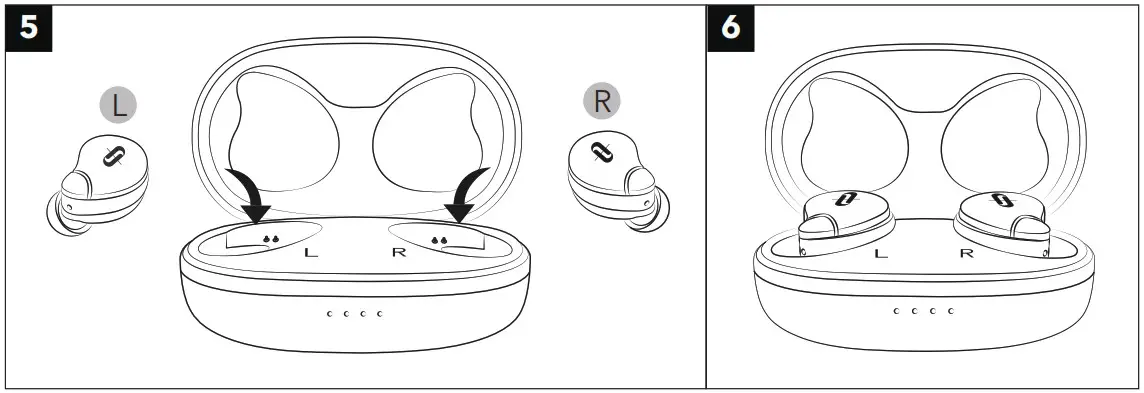 5

L

R

L R

6

L R