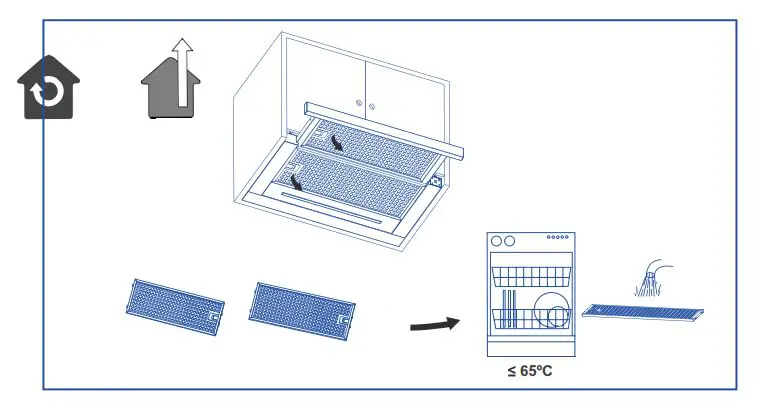 ≤ 65ºC