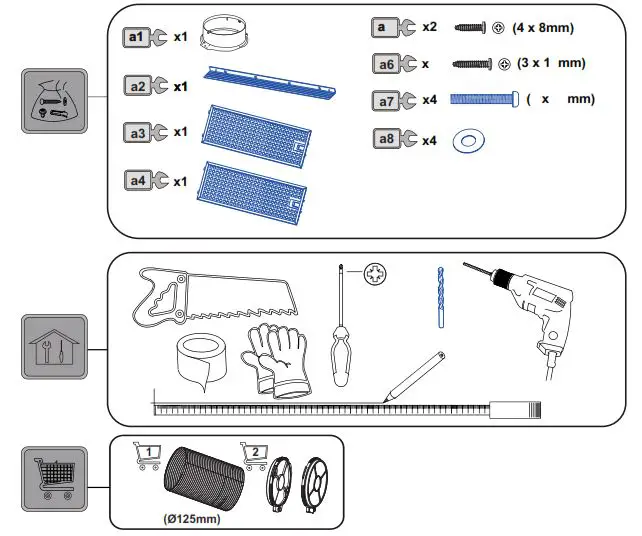 a1 x1
a2 x1
a3 x1
a4 x1
a x2 (4 x 8mm)
a6 x (3 x 1 mm)
a7 x4 ( x mm)
a8 x4

1
2
(Ø125mm)