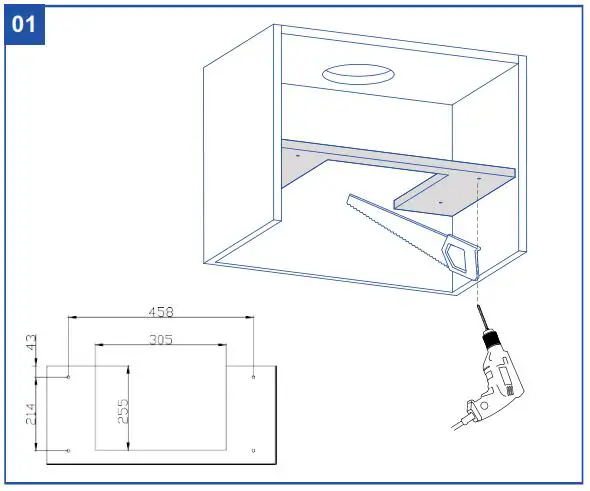 01

458

305

43

214

255