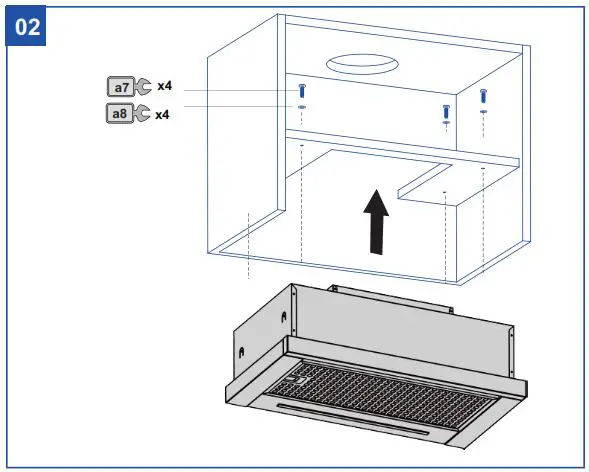 02

a7 x4

a8 x4