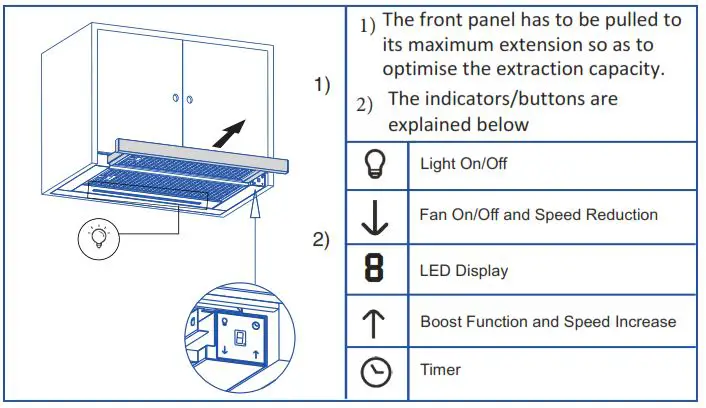 1)

2)

1) The front panel has to be pulled to its maximum extension so as to optimise the extraction capacity.

2) The indicators/buttons are explained below

| | |
|---|---|
| | Light On/Off |
| ↓ | Fan On/Off and Speed Reduction |
| 8 | LED Display |
| ↑ | Boost Function and Speed Increase |
| | Timer |