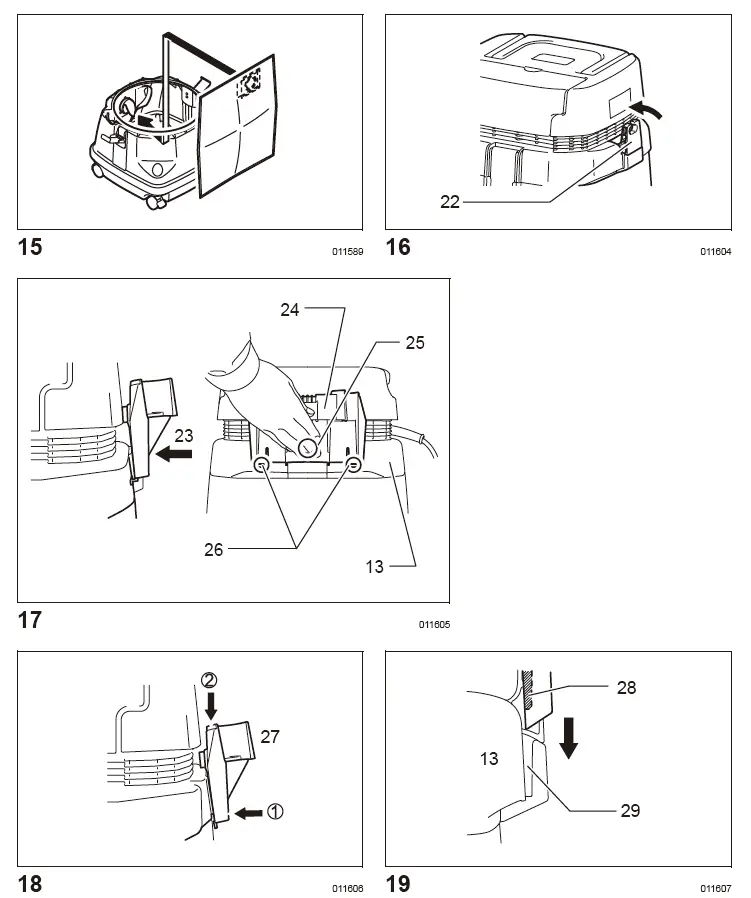 15
011589

22
16
011604

24
25
23
26
13
17
011605

②
27
①
18
011606

28
13
29
19
011607