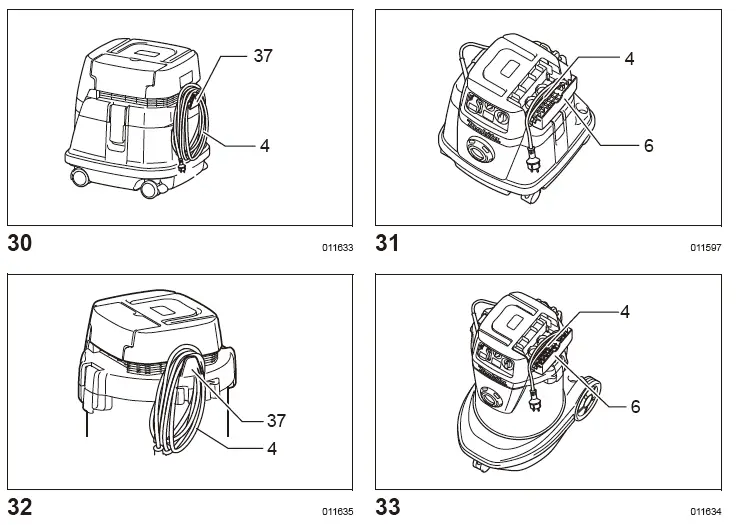 37

4

30

011633

4

6

31

011597

37

4

32

011635

4

6

33

011634