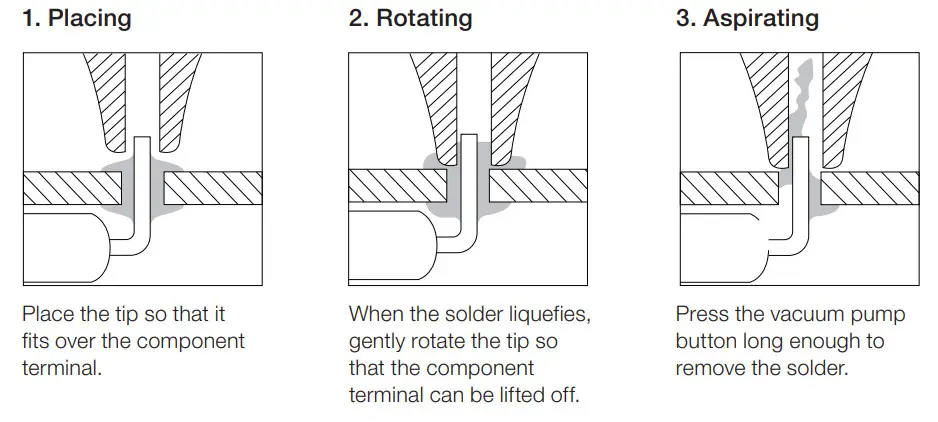 1. Placing

Place the tip so that it fits over the component terminal.

2. Rotating

When the solder liquefies, gently rotate the tip so that the component terminal can be lifted off.

3. Aspirating

Press the vacuum pump button long enough to remove the solder.