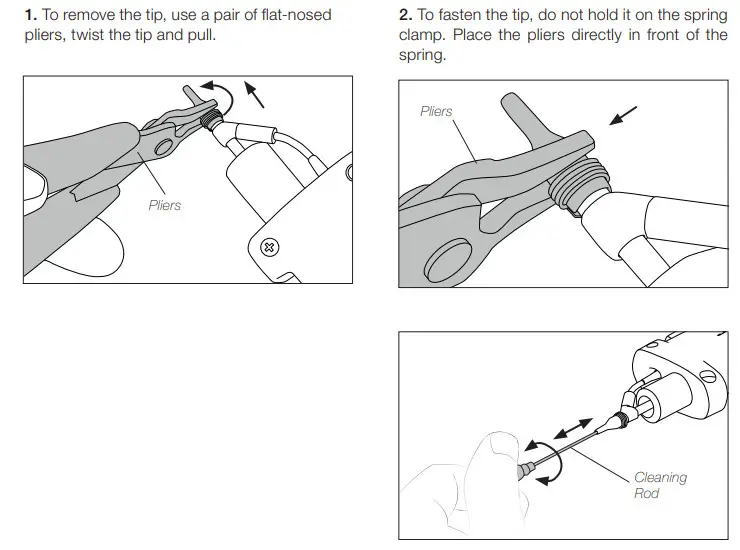 **1.** To remove the tip, use a pair of flat-nosed pliers, twist the tip and pull.

Pliers

**2.** To fasten the tip, do not hold it on the spring clamp. Place the pliers directly in front of the spring.

Pliers

Cleaning Rod