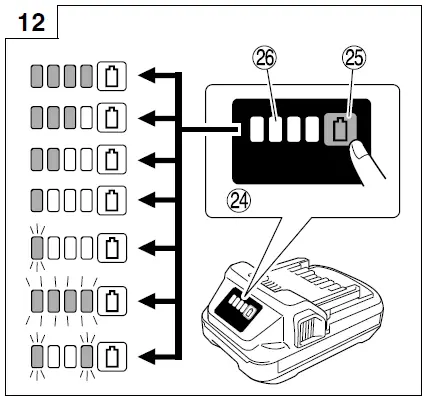 12

26
25
24