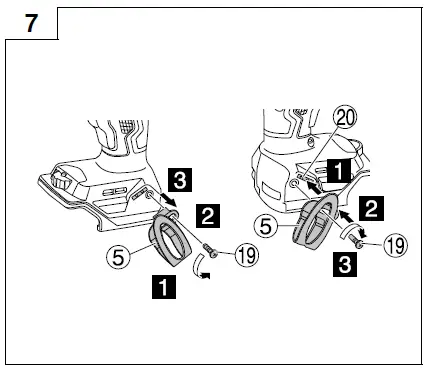 7

3
2
5
19
1

20
1
2
5
19
3