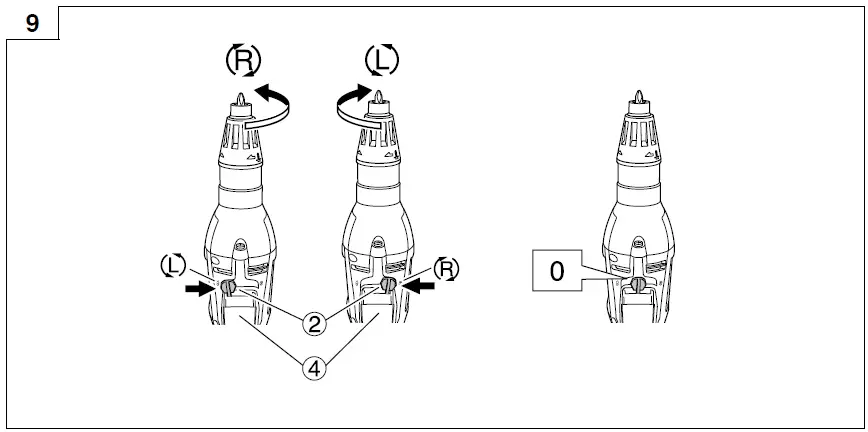 9

R

L

L

R

2

4

0