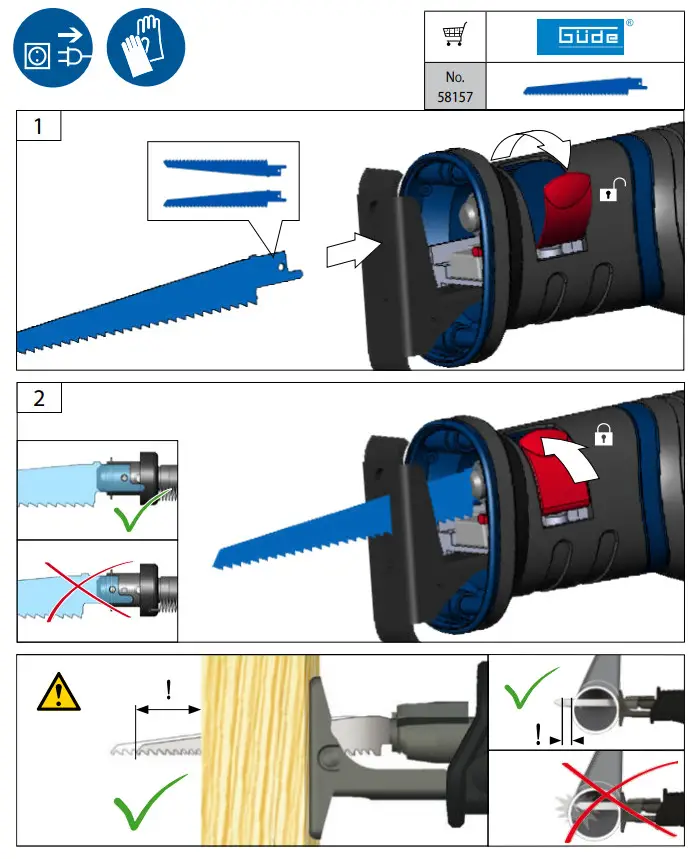 GÜDE®

No.
58157

1

2

!

!