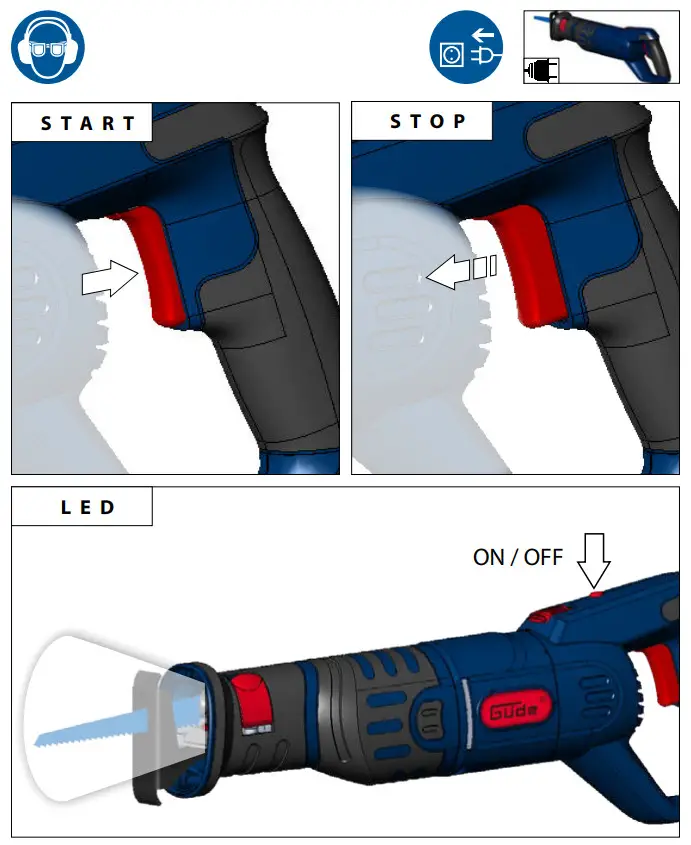 START

STOP

LED

ON / OFF

Güde