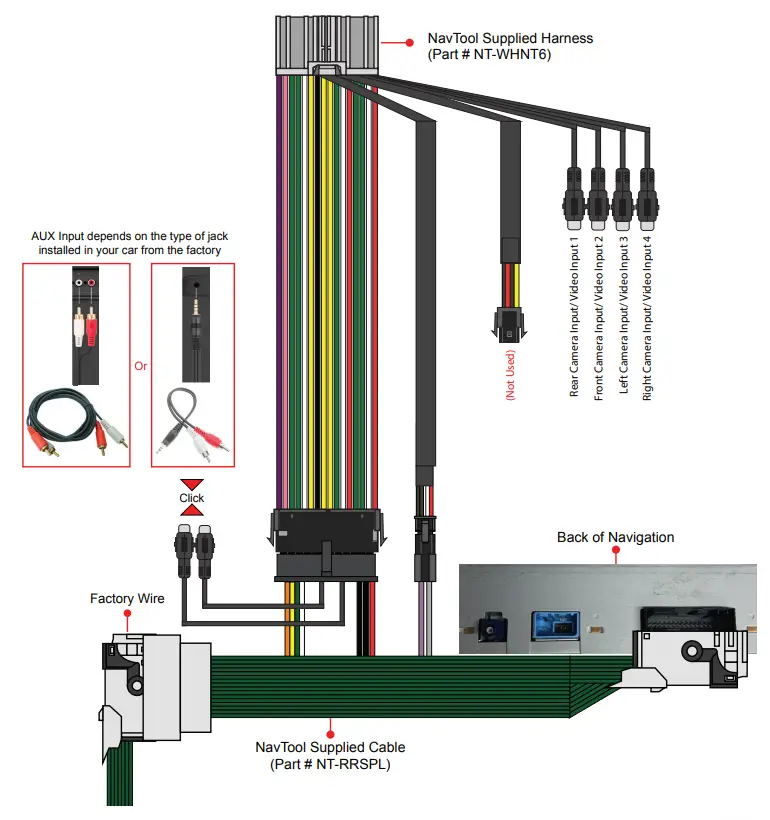 NavTool Supplied Harness
(Part # NT-WHNT6)

AUX Input depends on the type of jack installed in your car from the factory

Or

(Not Used)

Rear Camera Input / Video Input 1

Front Camera Input / Video Input 2

Left Camera Input / Video Input 3

Right Camera Input / Video Input 4

Click

Back of Navigation

Factory Wire

NavTool Supplied Cable
(Part # NT-RRSPL)