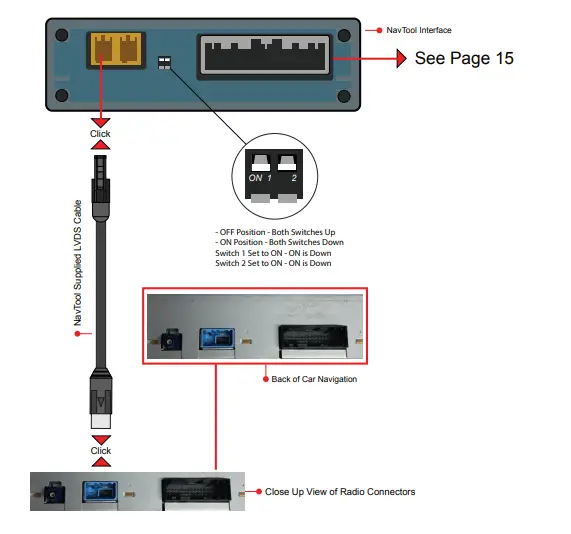 NavTool Interface

See Page 15

Click

ON 1

2

- OFF Position - Both Switches Up
- ON Position - Both Switches Down
Switch 1 Set to ON - ON is Down
Switch 2 Set to ON - ON is Down

NavTool Supplied LVDS Cable

Back of Car Navigation

Click

Close Up View of Radio Connectors