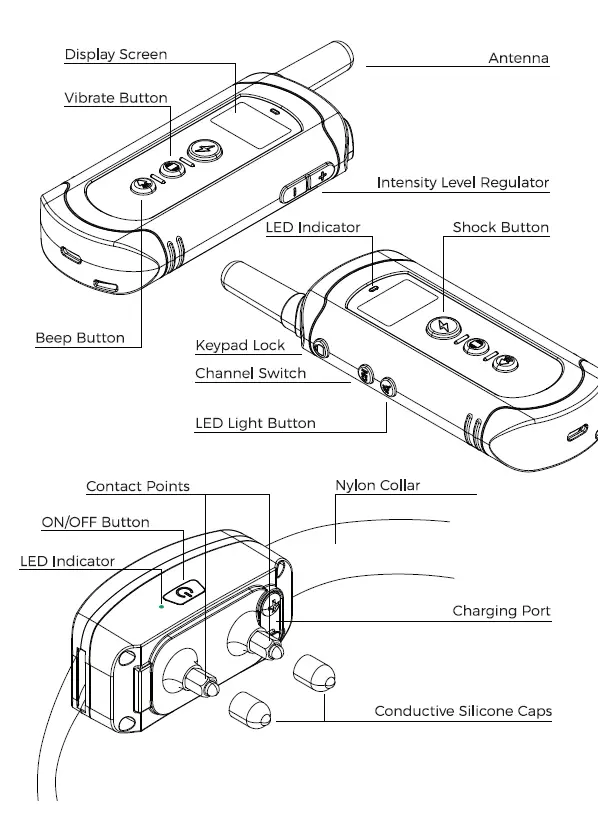 Display Screen

Antenna

Vibrate Button

Intensity Level Regulator

LED Indicator

Shock Button

Beep Button

Keypad Lock

Channel Switch

LED Light Button

Contact Points

Nylon Collar

ON/OFF Button

LED Indicator

Charging Port

Conductive Silicone Caps