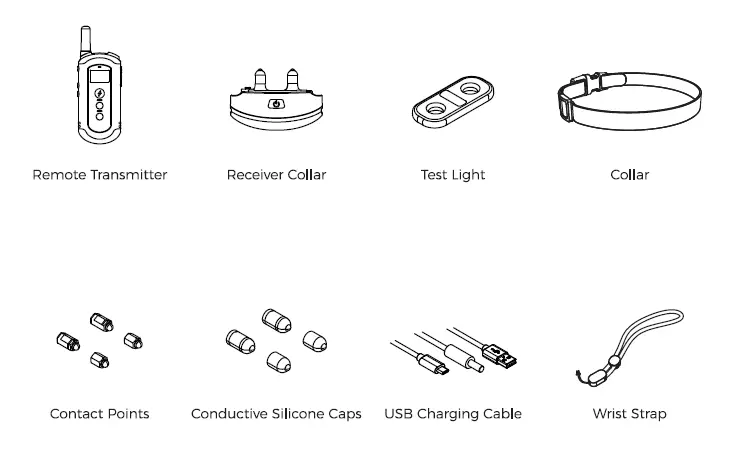 Remote Transmitter

Receiver Collar

Test Light

Collar

Contact Points

Conductive Silicone Caps

USB Charging Cable

Wrist Strap