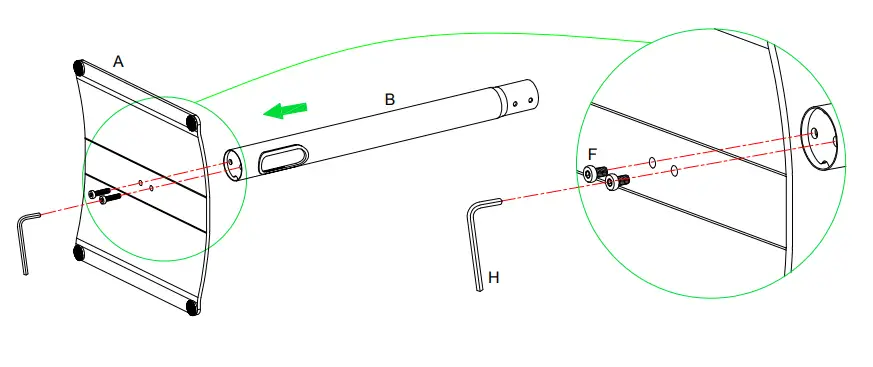 A
B
F
H