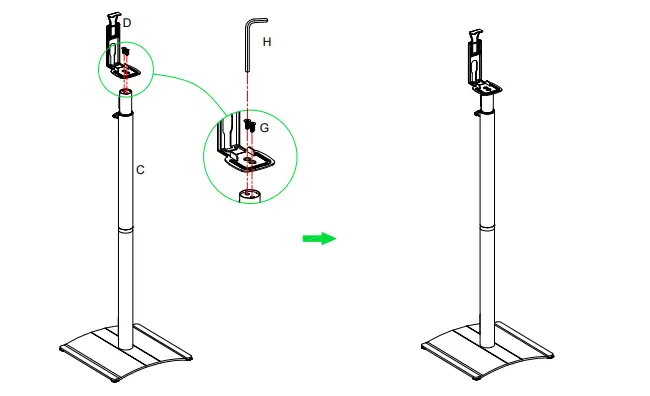 D

H

G

C