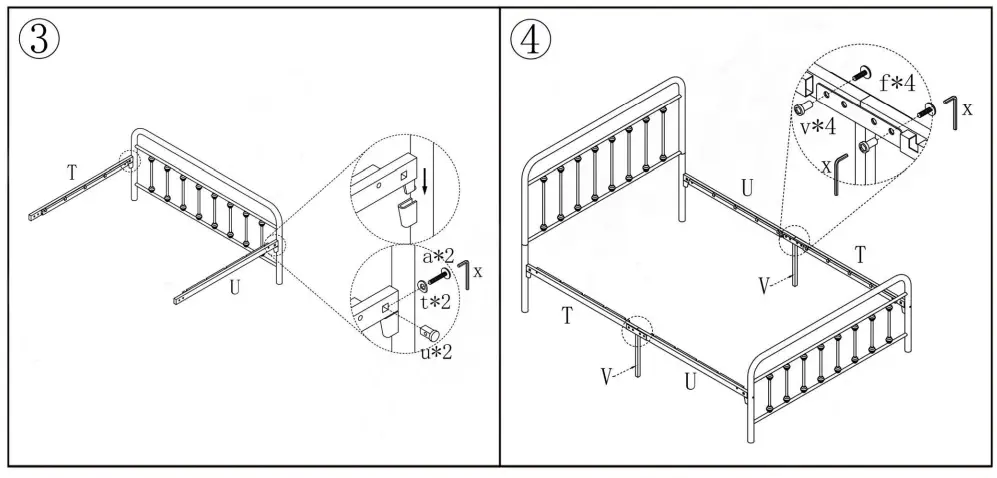 ③

T

U

a*2

x

t*2

u*2

④

f*4

v*4

x

x

U

T

V

T

V

U