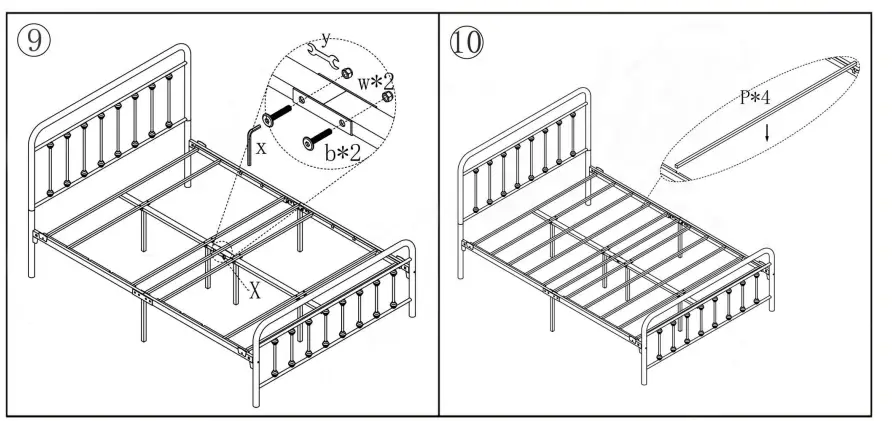 ⑨

y

w*2

x

b*2

X

⑩

P*4