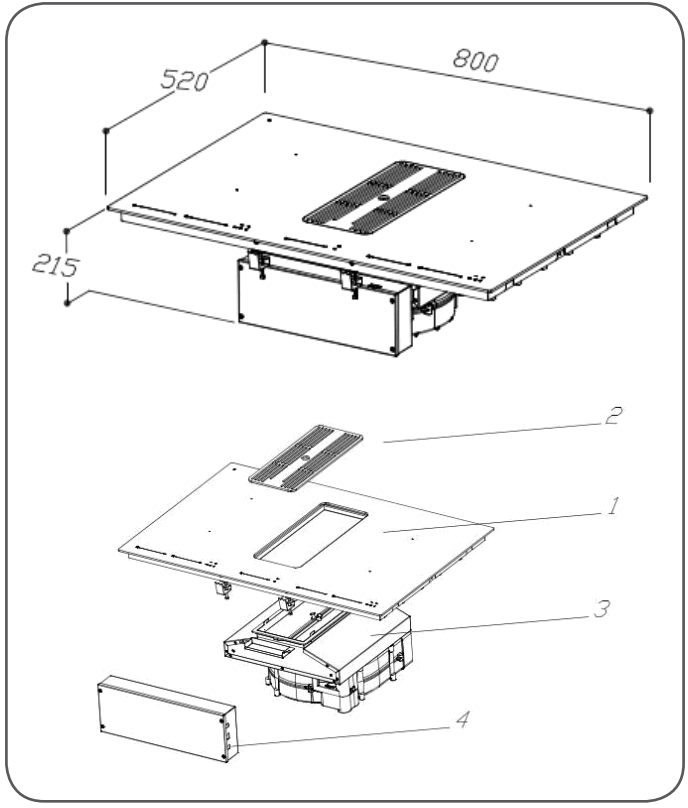 520
800
215
2
1
3
4