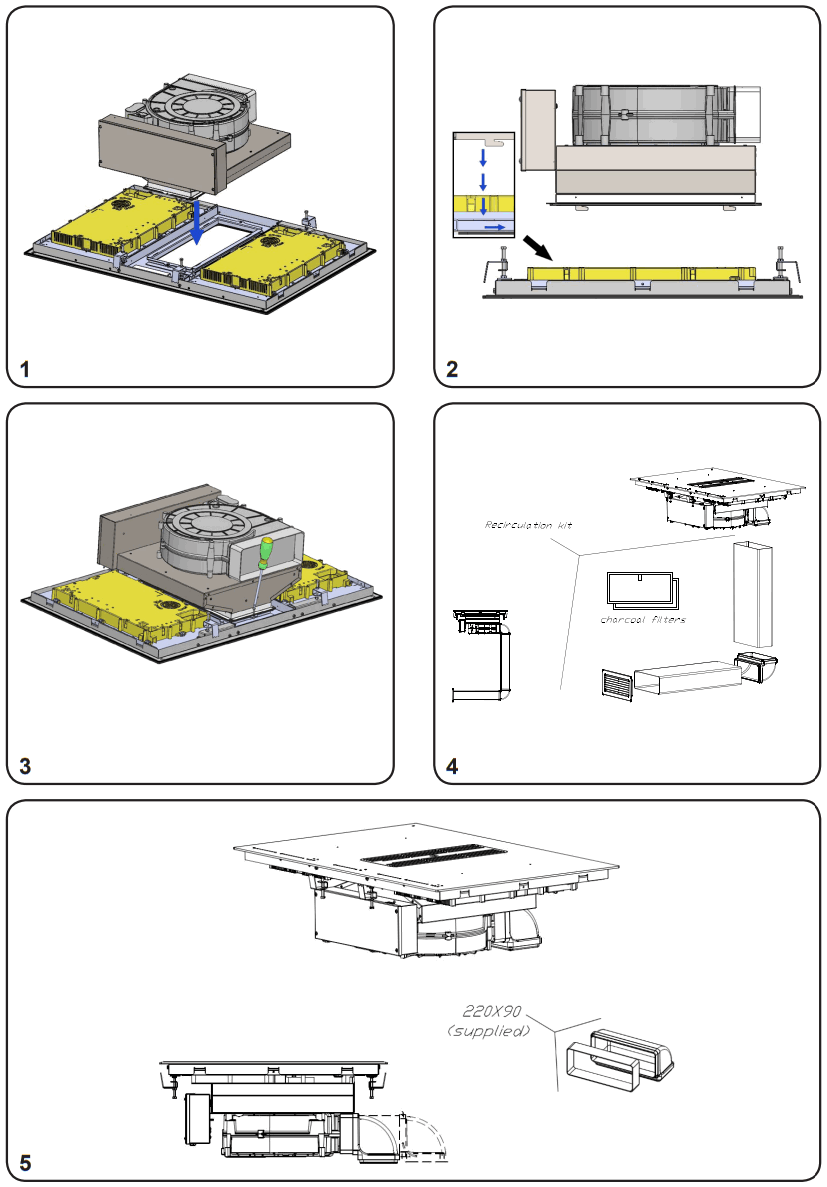 1

2

3

Recirculation kit

charcoal filters

4

220X90
(supplied)

5