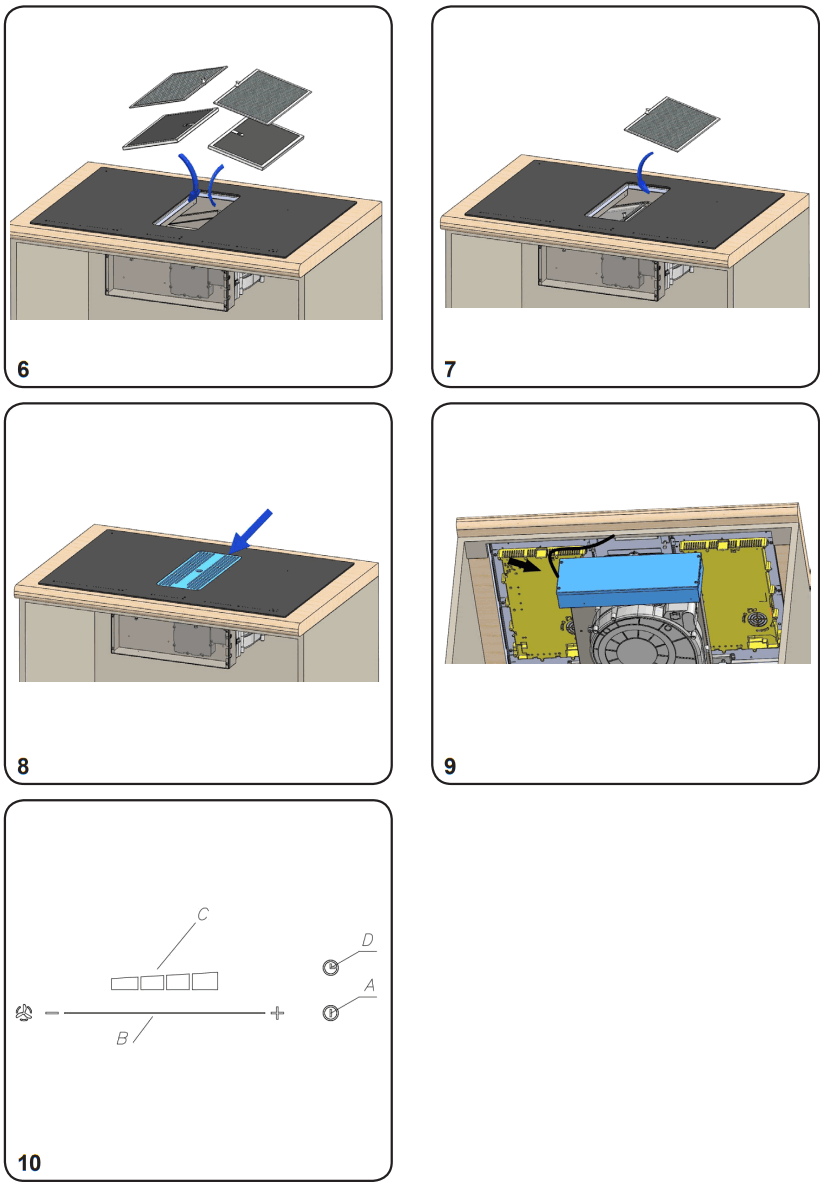 6

7

8

9

C

D

A

B

10