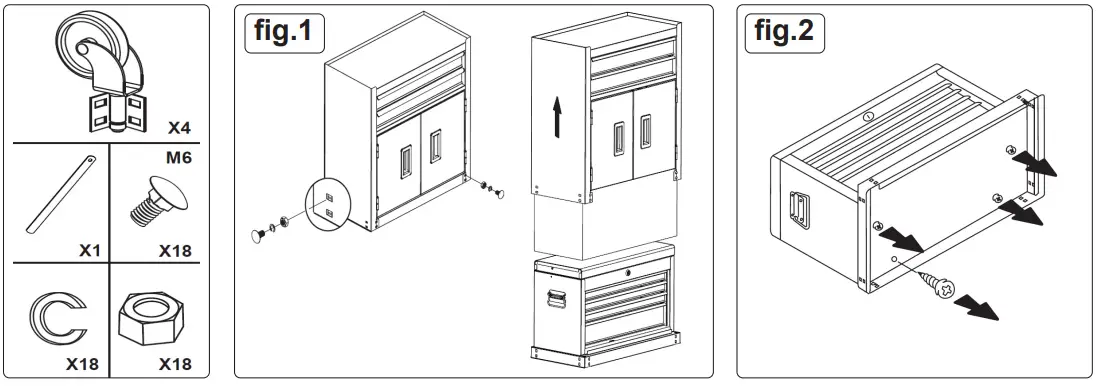 X4

X1

M6

X18

X18

X18

fig.1

fig.2