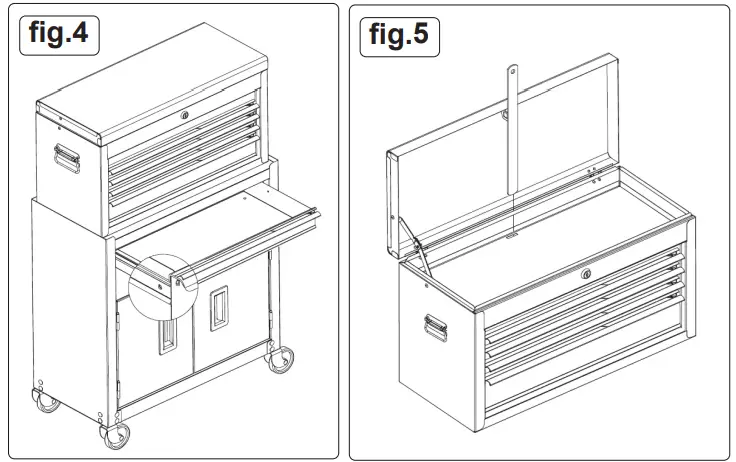 fig.4

fig.5