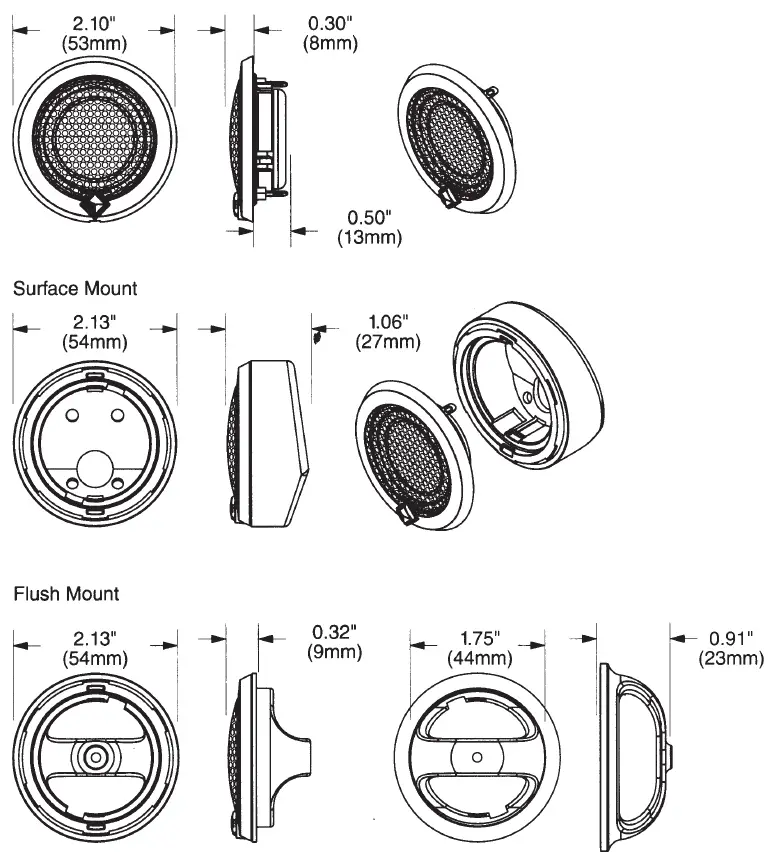 2.10"
(53mm)

0.30"
(8mm)

0.50"
(13mm)

Surface Mount

2.13"
(54mm)

1.06"
(27mm)

Flush Mount

2.13"
(54mm)

0.32"
(9mm)

1.75"
(44mm)

0.91"
(23mm)