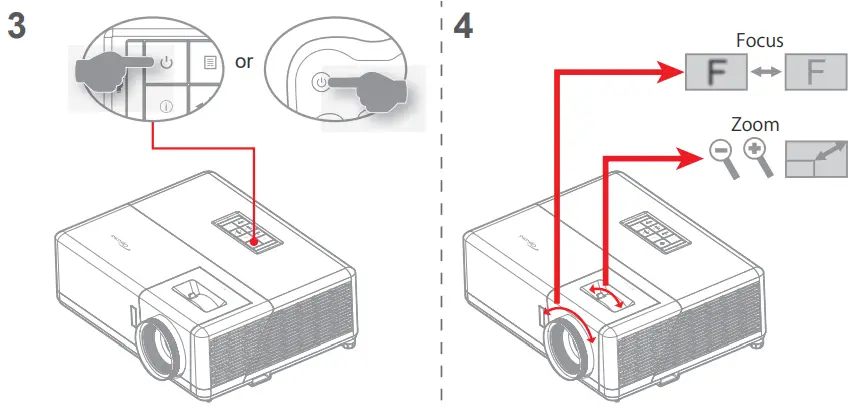 3

or

4

Focus

F

F

Zoom