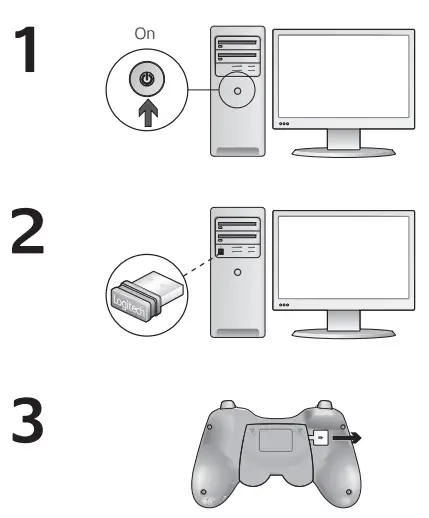 1

On

2

Logitech

3