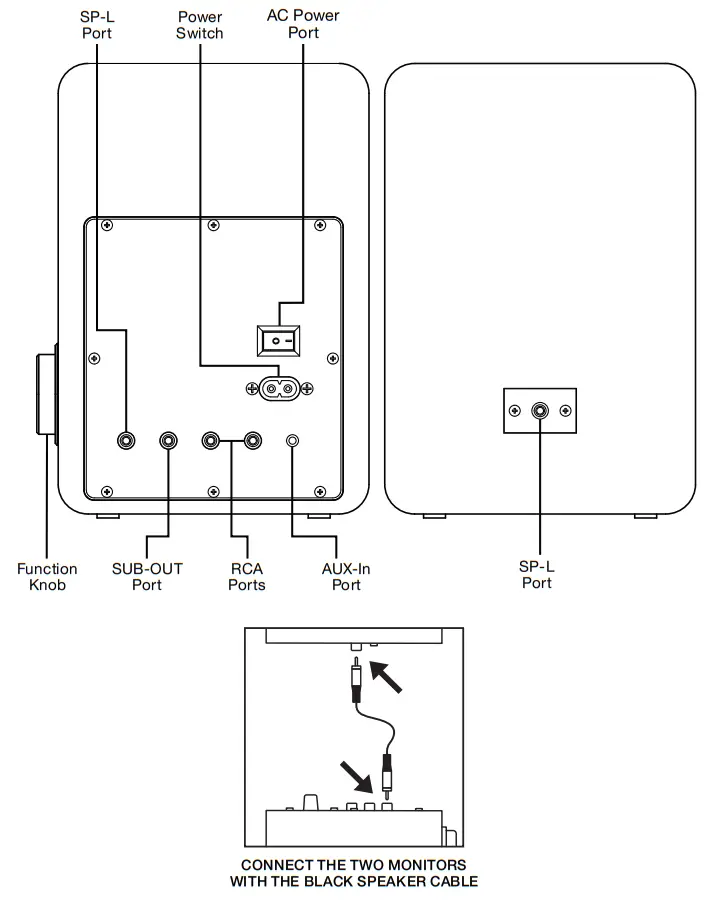 SP-L Port

Power Switch

AC Power Port

Function Knob

SUB-OUT Port

RCA Ports

AUX-In Port

SP-L Port

CONNECT THE TWO MONITORS WITH THE BLACK SPEAKER CABLE