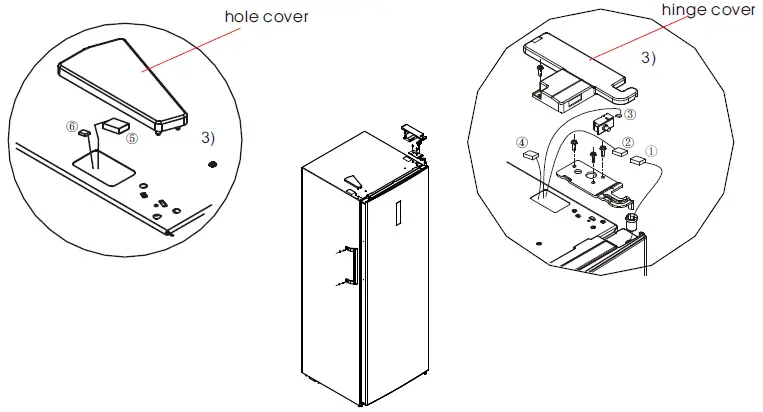 hole cover

⑥ ⑤ 3)

hinge cover

3)

③ ④ ② ①