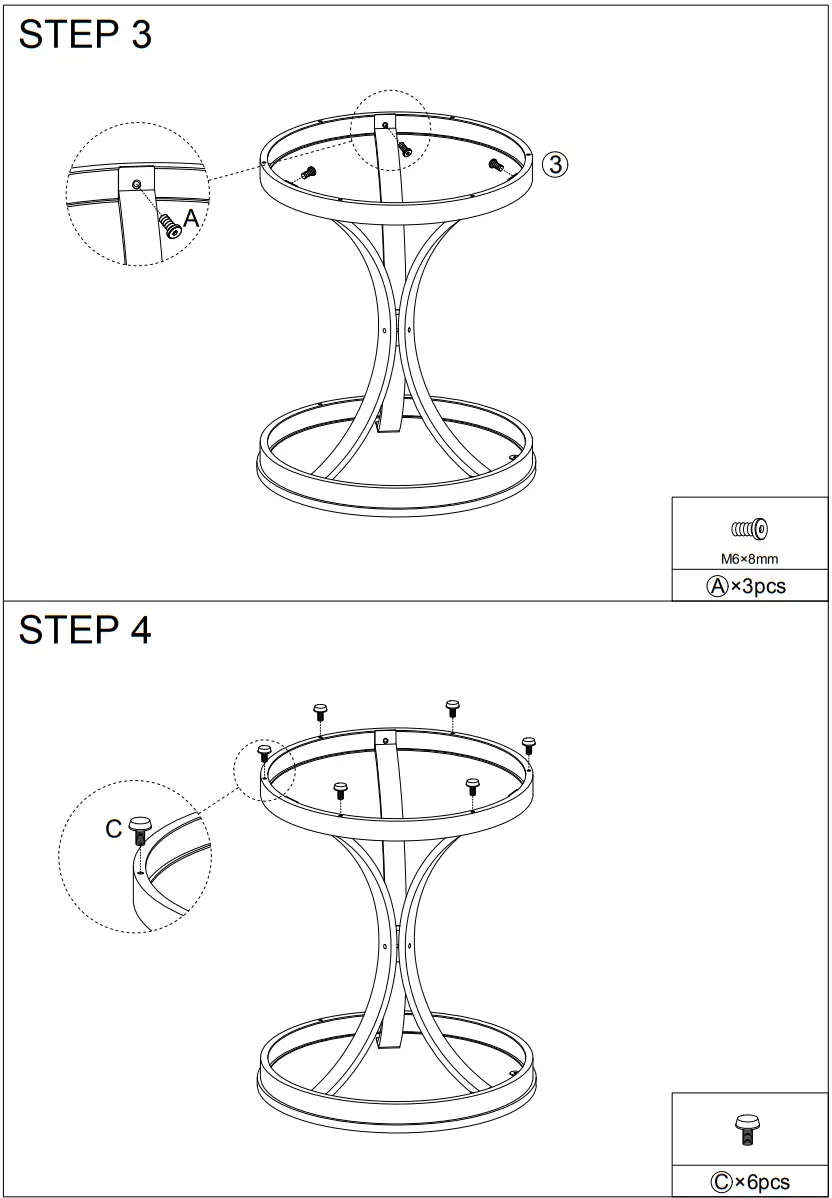 STEP 3

A

③

M6×8mm

Ⓐ×3pcs

STEP 4

C

Ⓒ×6pcs