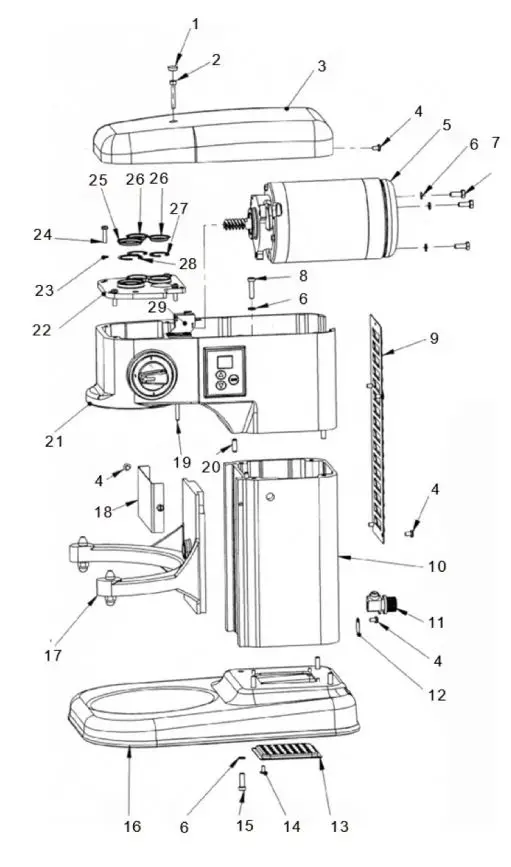 1
2
3
4
5
6
7
25
26
26
27
24
28
23
8
6
22
29
9
21
19
20
4
18
4
10
17
11
4
12
16
6
15
14
13