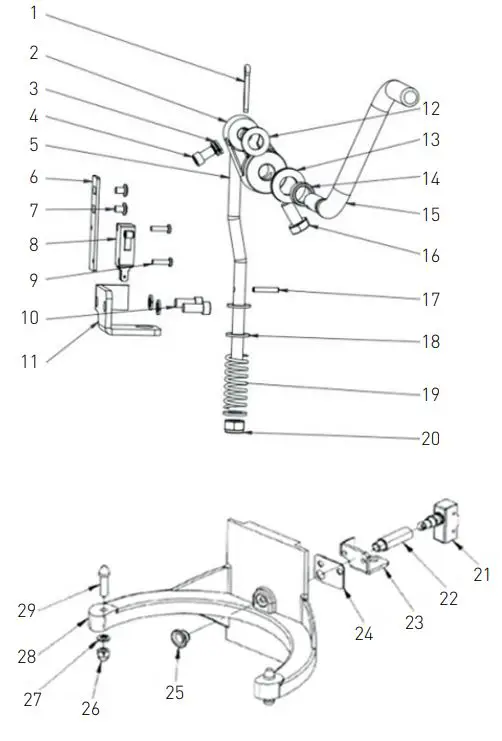 1
2
3
4
5
6
7
8
9
10
11
12
13
14
15
16
17
18
19
20
21
22
23
24
29
28
27
26
25