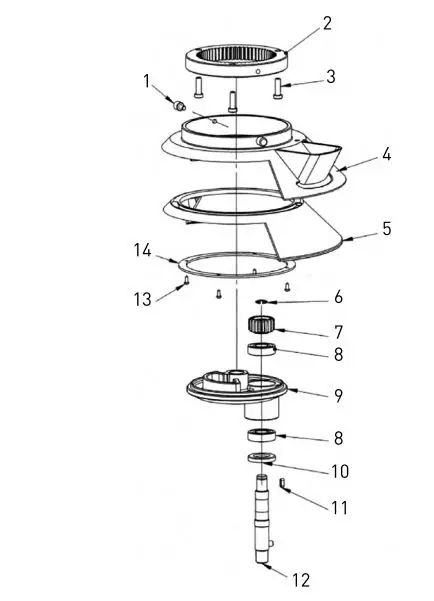 2
1
3
4
5
14
13
6
7
8
9
8
10
11
12