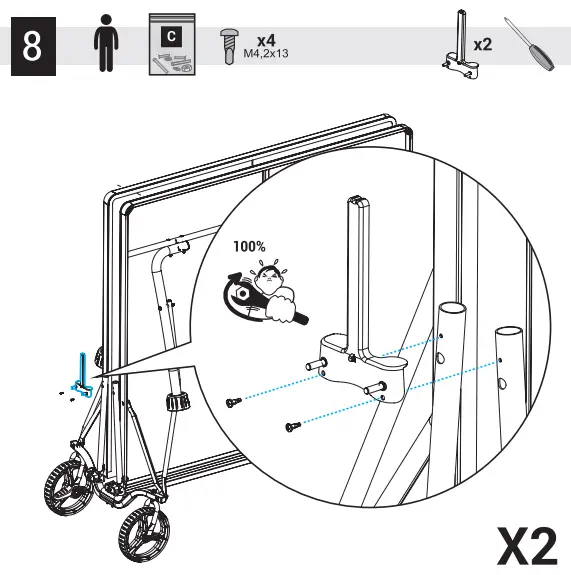 8

C

x4
M4,2x13

x2

100%

X2