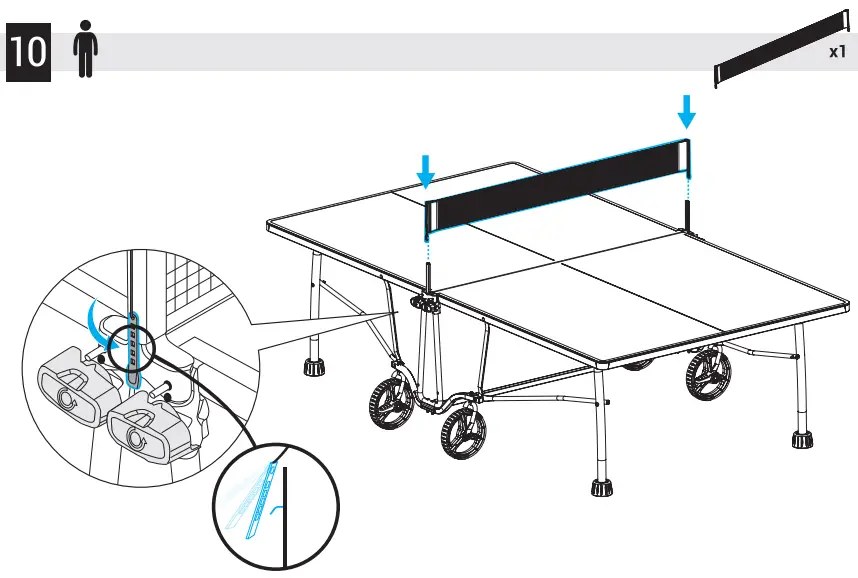 10

x1