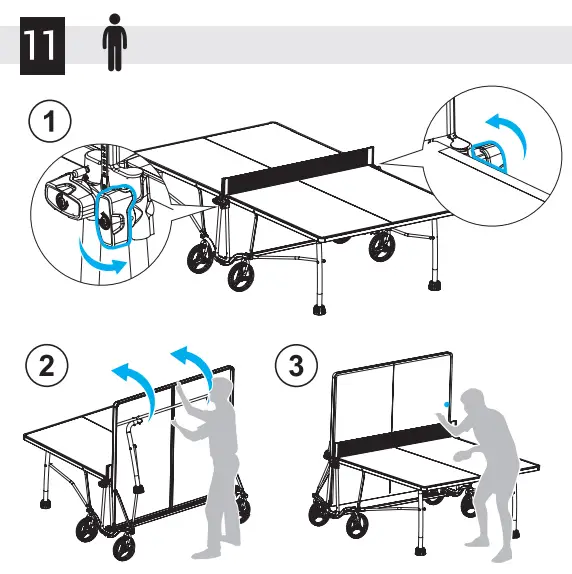 11

1

2

3