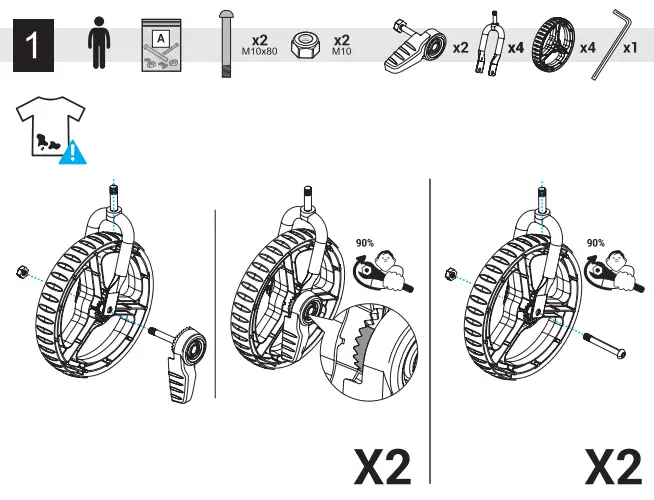 1

A

x2
M10x80

x2
M10

x2

x4

x4

x1

90%

90%

X2

X2