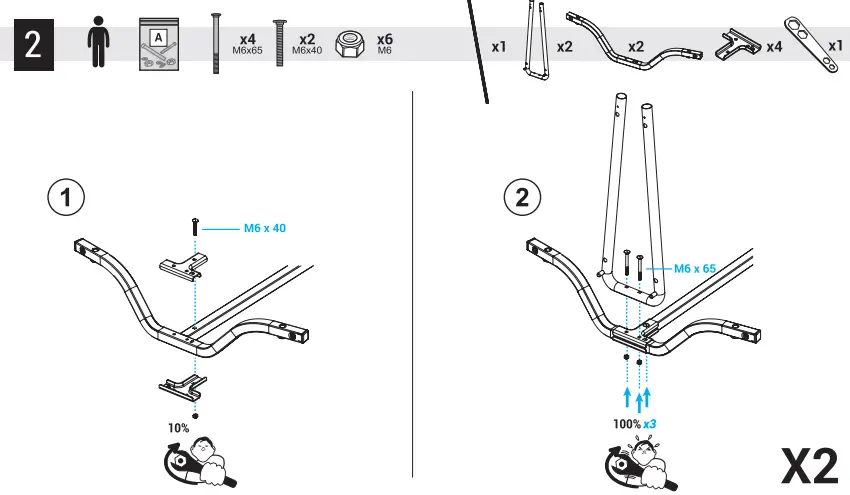 2

A

x4
M6x65

x2
M6x40

x6
M6

x1

x2

x2

x4

x1

1

M6 x 40

10%

2

M6 x 65

100% x3

X2