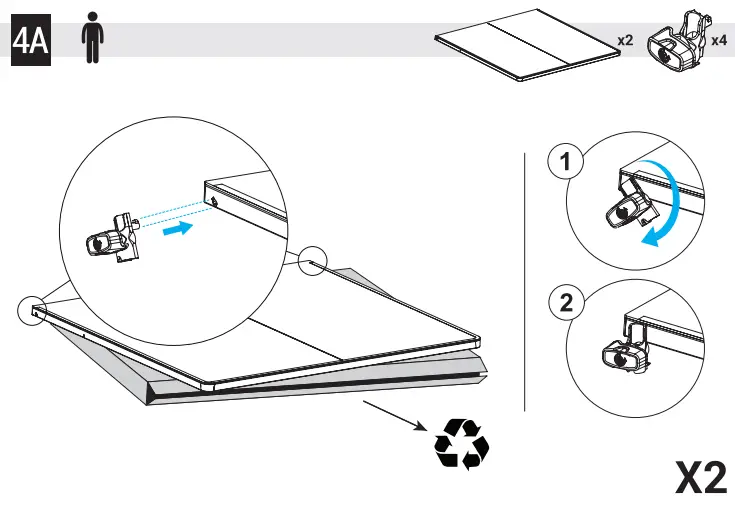 4A

x2

x4

1

2

X2