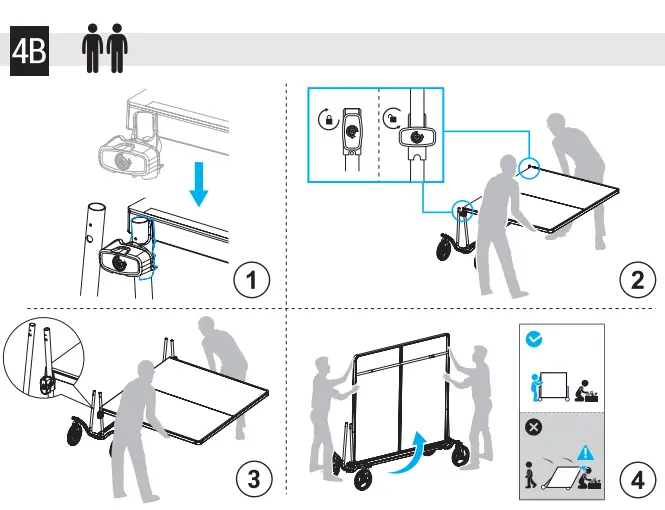 4B

1

2

3

4