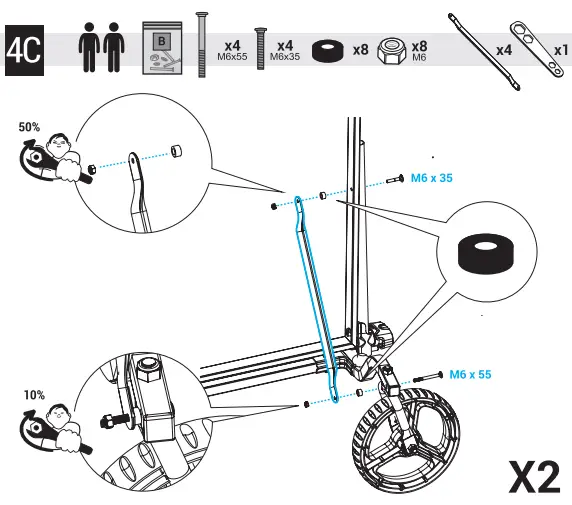 4C

B

x4
M6x55

x4
M6x35

x8

x8
M6

x4

x1

50%

M6 x 35

M6 x 55

10%

X2