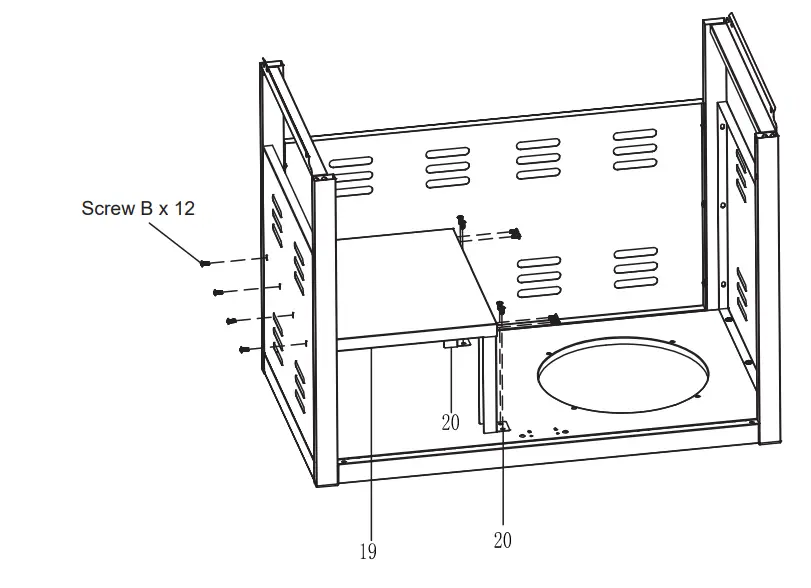 Screw B x 12

20

19

20