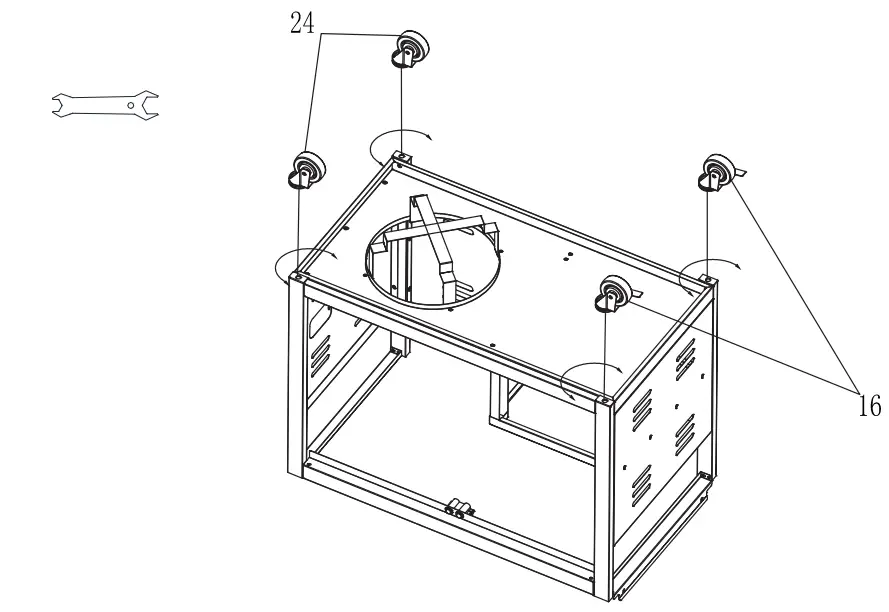 24

16