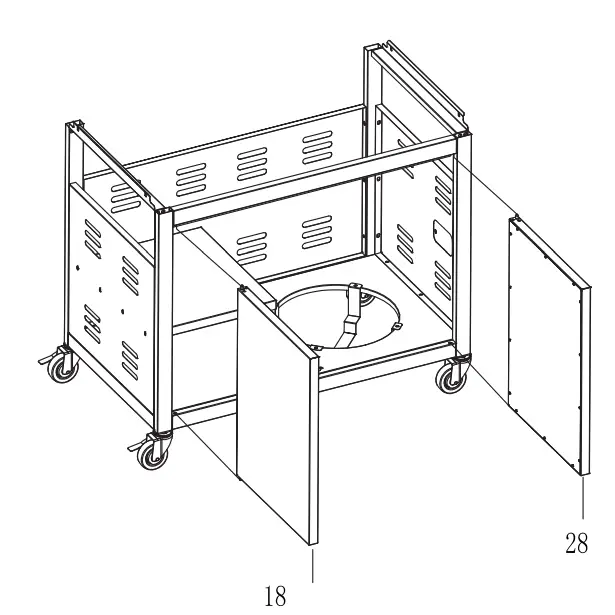 28

18