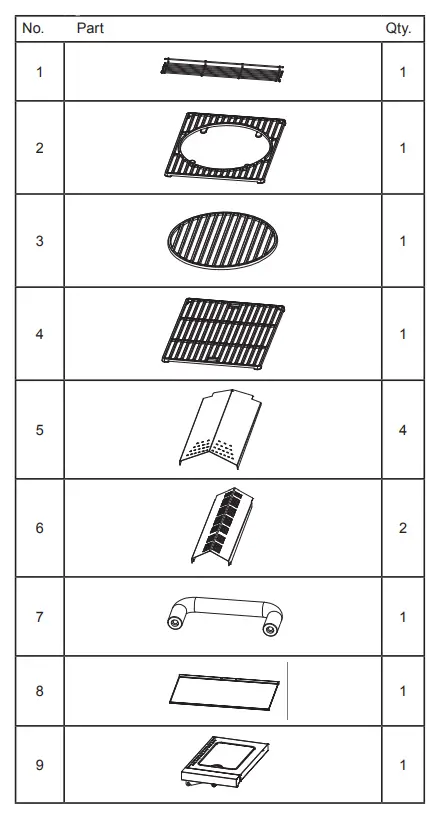 | No. | Part | Qty. |
|---|---|---|
| 1 | | 1 |
| 2 | | 1 |
| 3 | | 1 |
| 4 | | 1 |
| 5 | | 4 |
| 6 | | 2 |
| 7 | | 1 |
| 8 | | 1 |
| 9 | | 1 |