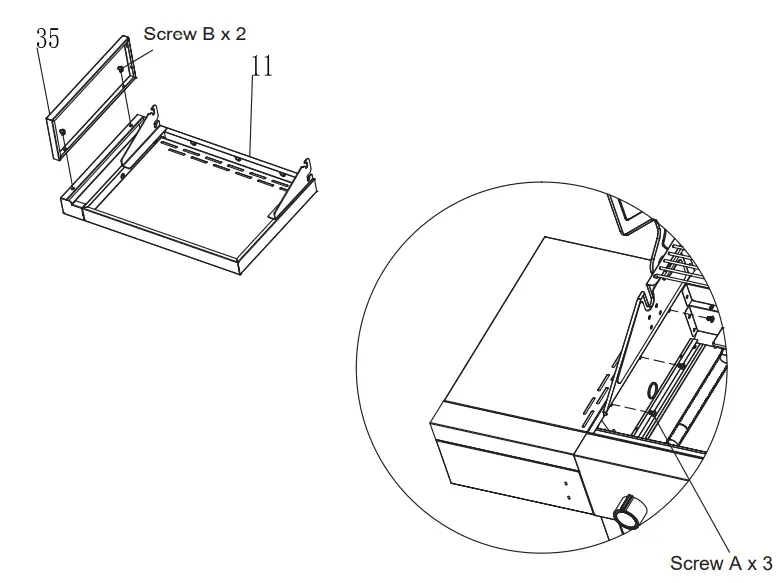 35
Screw B x 2
11
Screw A x 3